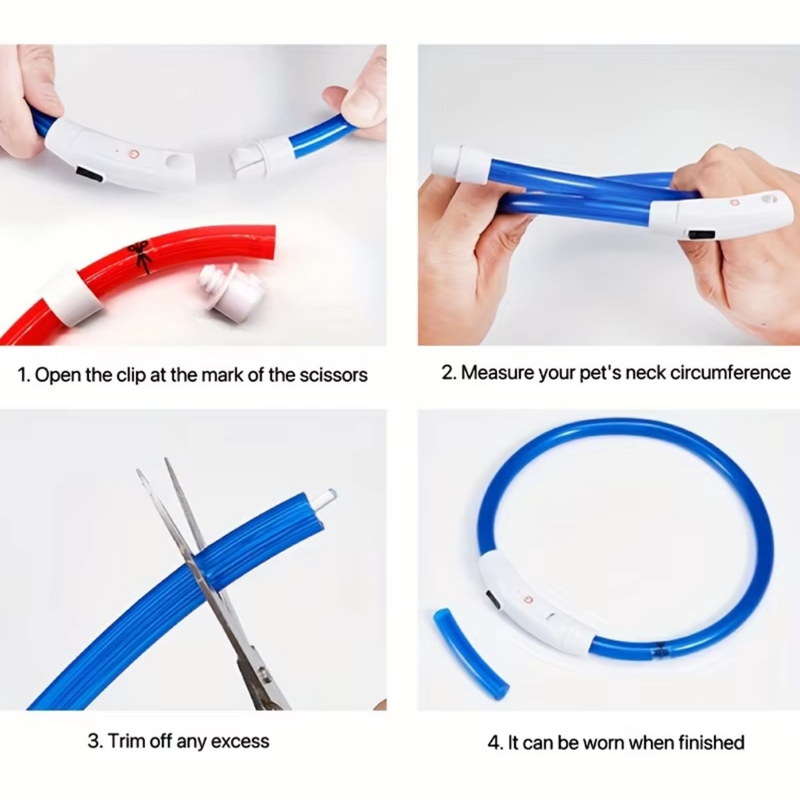 1. Open the clip at the mark of the scissors

2. Measure your pet's neck circumference

3. Trim off any excess

4. It can be worn when finished