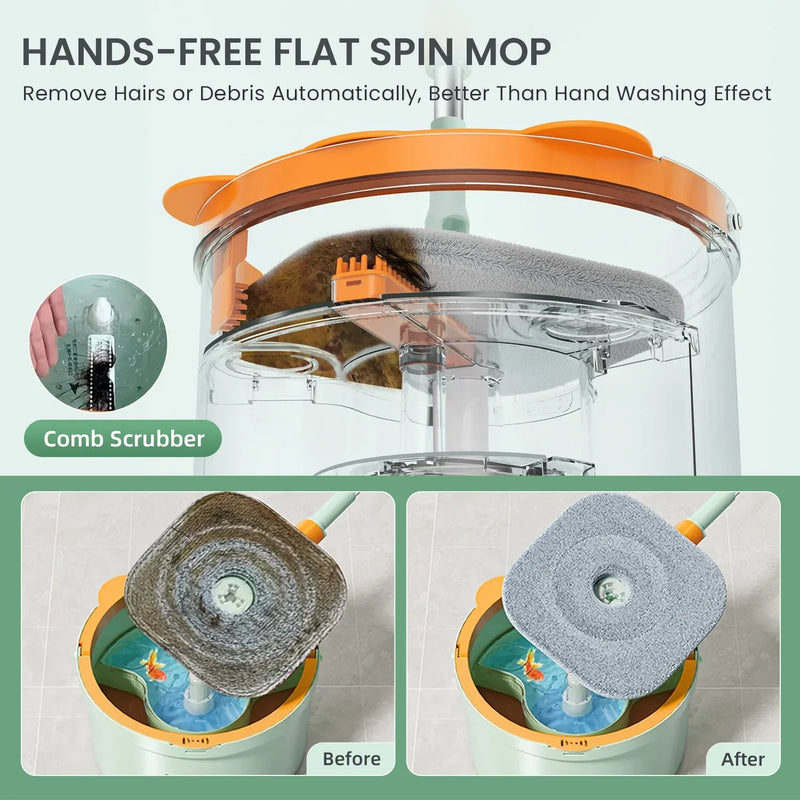 HANDS-FREE FLAT SPIN MOP

Remove Hairs or Debris Automatically, Better Than Hand Washing Effect

Comb Scrubber

Before

After