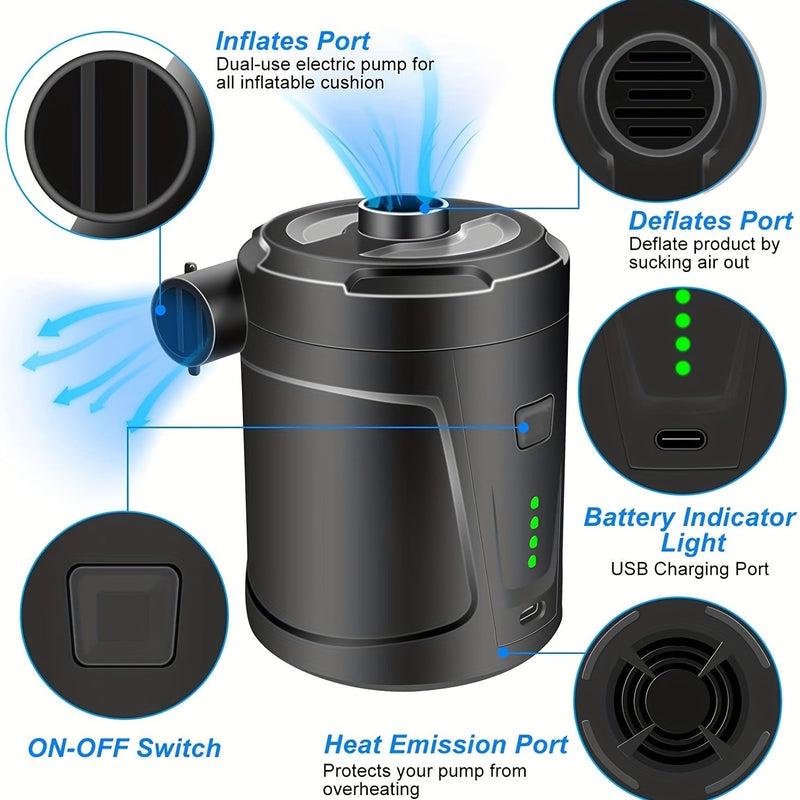 Inflates Port
Dual-use electric pump for all inflatable cushion

Deflates Port
Deflate product by sucking air out

Battery Indicator Light
USB Charging Port

ON-OFF Switch

Heat Emission Port
Protects your pump from overheating