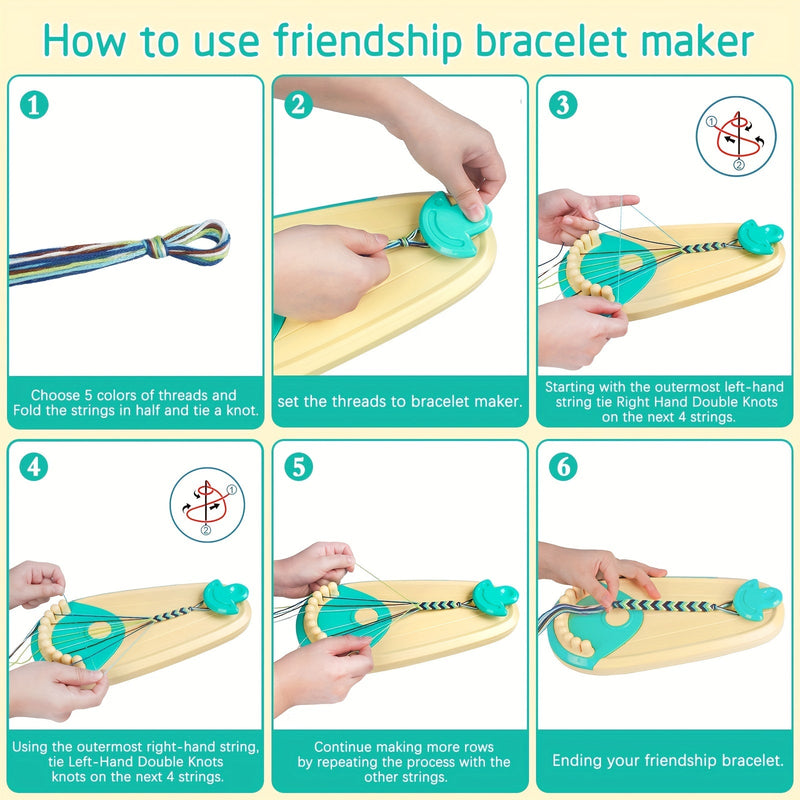 How to use friendship bracelet maker

1

Choose 5 colors of threads and Fold the strings in half and tie a knot.

2

set the threads to bracelet maker.

3

①
②

Starting with the outermost left-hand string tie Right Hand Double Knots on the next 4 strings.

4

①
②

Using the outermost right-hand string, tie Left-Hand Double Knots knots on the next 4 strings.

5

Continue making more rows by repeating the process with the other strings.

6

Ending your friendship bracelet.