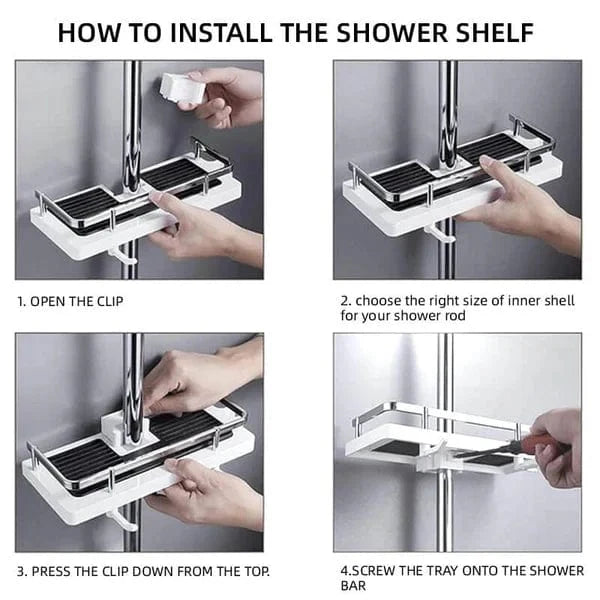 HOW TO INSTALL THE SHOWER SHELF

1. OPEN THE CLIP

2. choose the right size of inner shell for your shower rod

3. PRESS THE CLIP DOWN FROM THE TOP.

4.SCREW THE TRAY ONTO THE SHOWER BAR