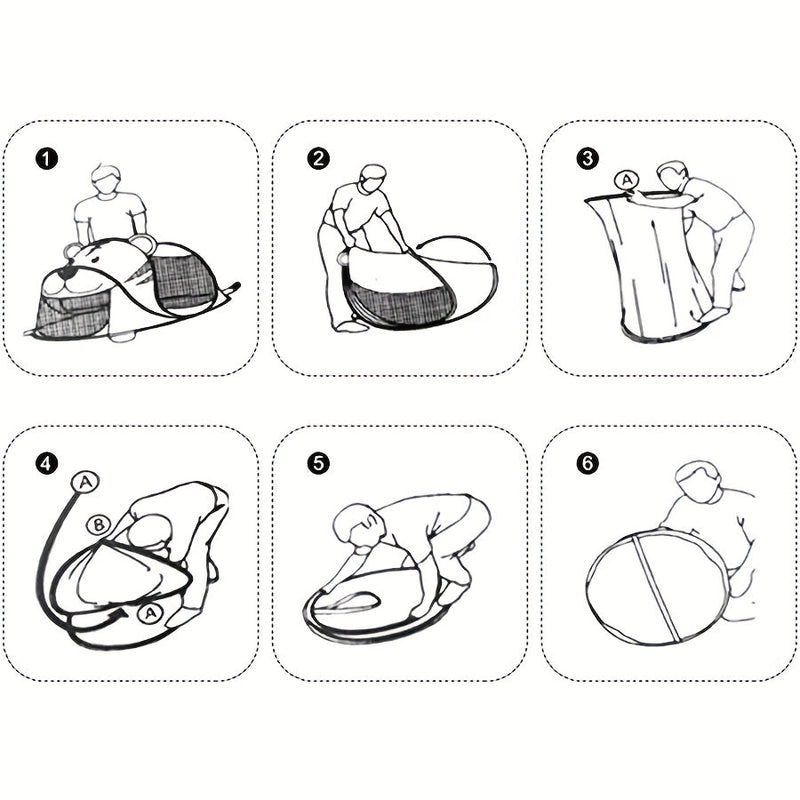 1

2

3
A

4
A
B
A

5

6