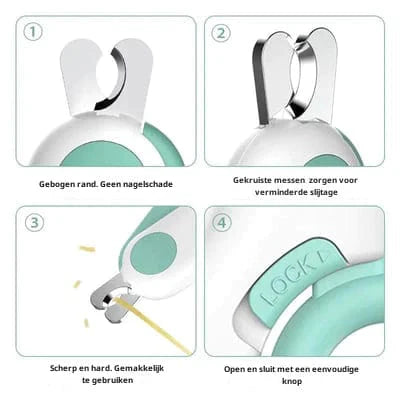 1

Gebogen rand. Geen nagelschade

2

Gekruiste messen zorgen voor verminderde slijtage

3

Scherp en hard. Gemakkelijk te gebruiken

4

LOCK

Open en sluit met een eenvoudige knop