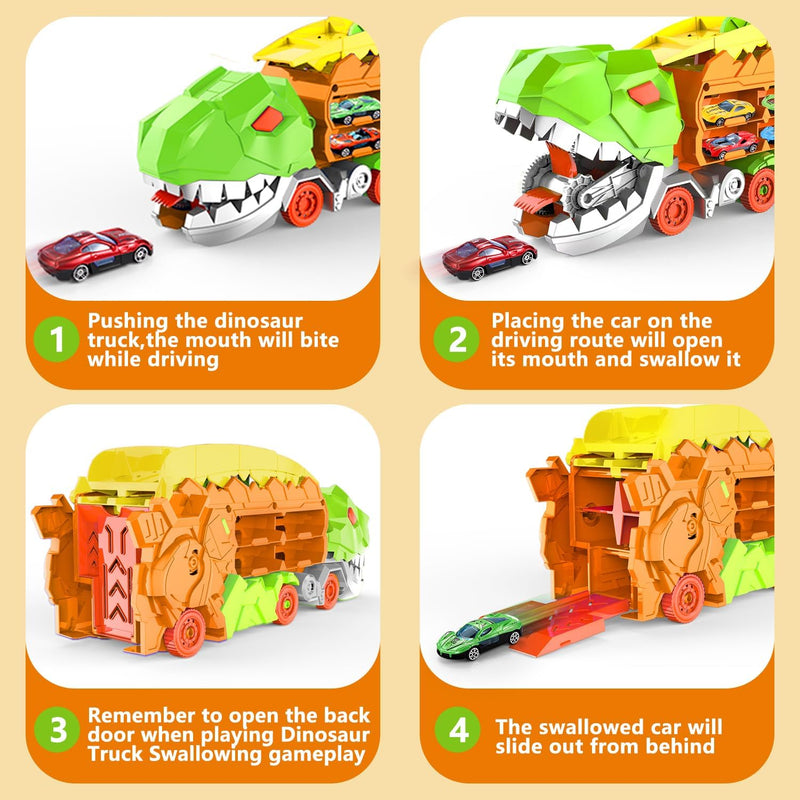 1 Pushing the dinosaur truck,the mouth will bite while driving

2 Placing the car on the driving route will open its mouth and swallow it

3 Remember to open the back door when playing Dinosaur Truck Swallowing gameplay

4 The swallowed car will slide out from behind