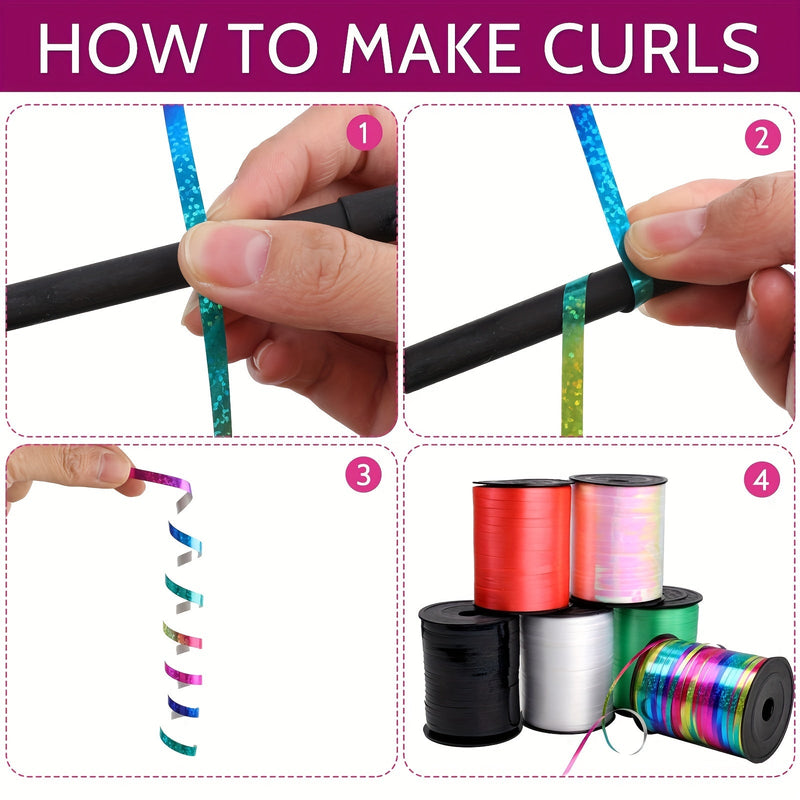 HOW TO MAKE CURLS

1

2

3

4