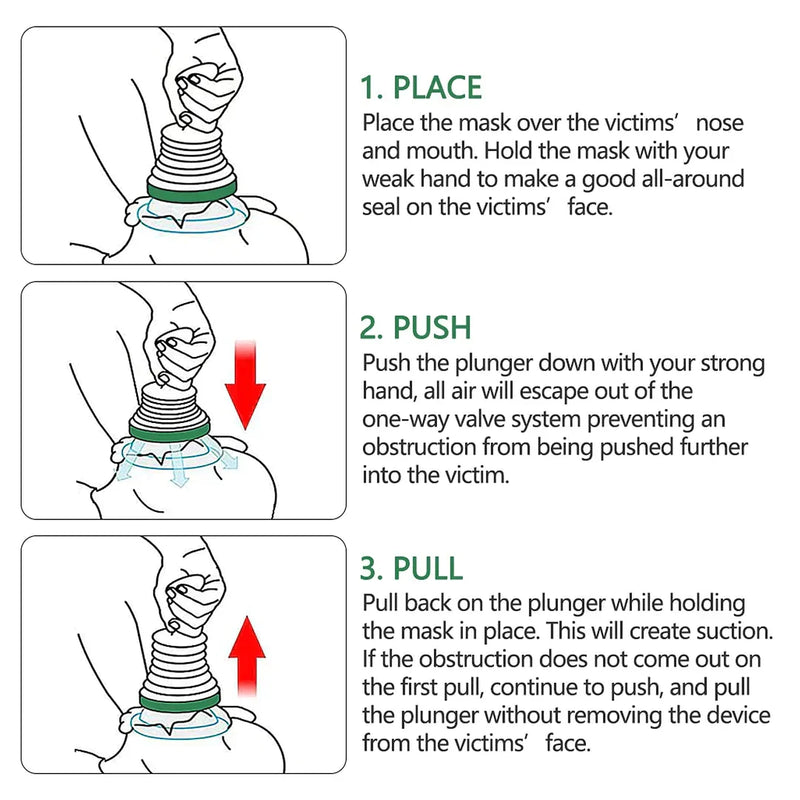 1. PLACE
Place the mask over the victims’ nose and mouth. Hold the mask with your weak hand to make a good all-around seal on the victims’ face.

2. PUSH
Push the plunger down with your strong hand, all air will escape out of the one-way valve system preventing an obstruction from being pushed further into the victim.

3. PULL
Pull back on the plunger while holding the mask in place. This will create suction. If the obstruction does not come out on the first pull, continue to push, and pull the plunger without removing the device from the victims’ face.