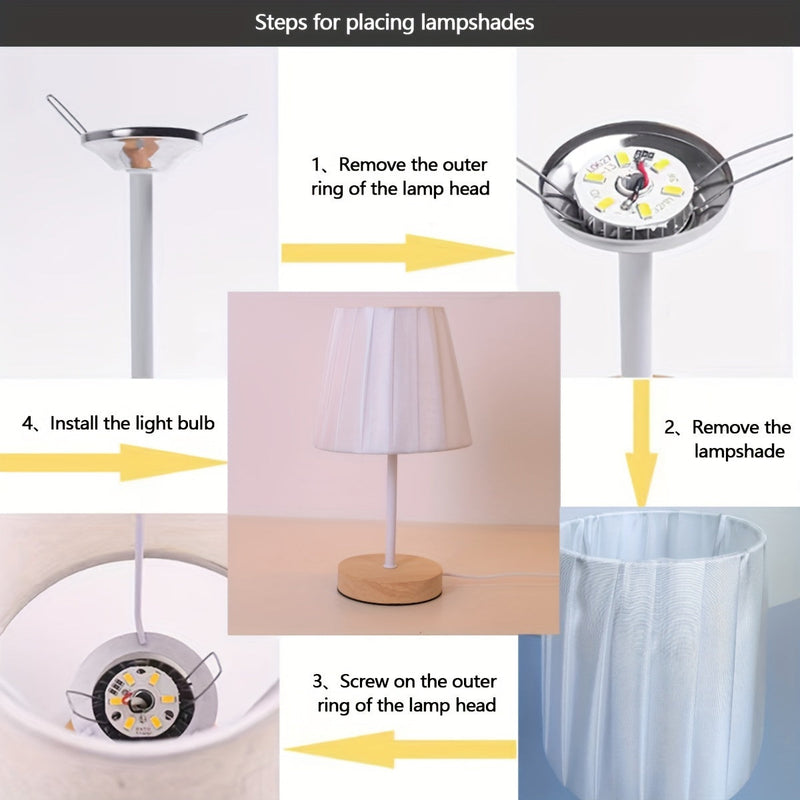 Steps for placing lampshades

1、Remove the outer ring of the lamp head

2、Remove the lampshade

3、Screw on the outer ring of the lamp head

4、Install the light bulb