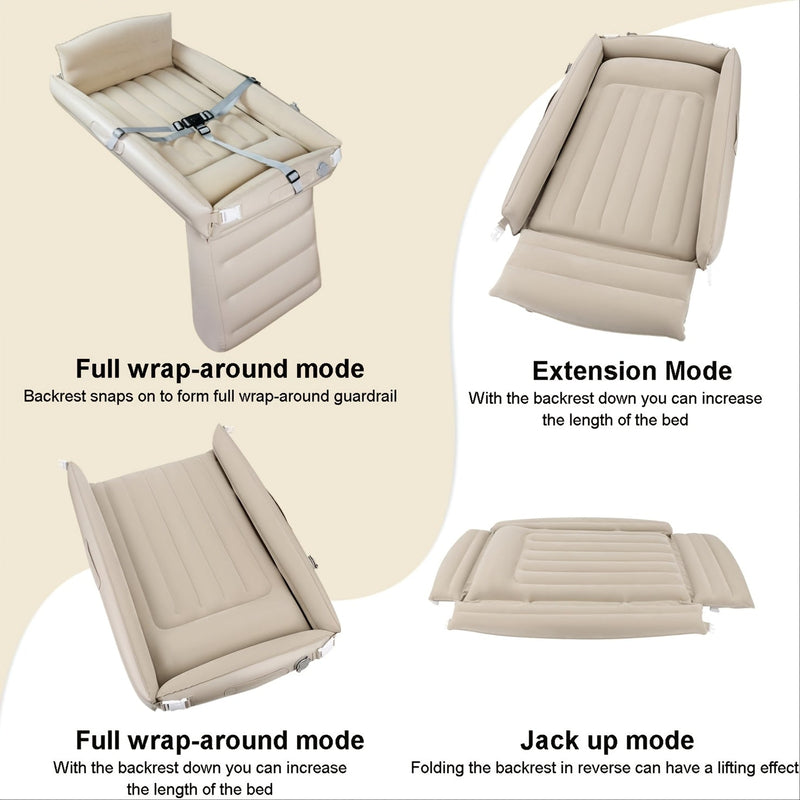 Full wrap-around mode
Backrest snaps on to form full wrap-around guardrail

Extension Mode
With the backrest down you can increase the length of the bed

Full wrap-around mode
With the backrest down you can increase the length of the bed

Jack up mode
Folding the backrest in reverse can have a lifting effect