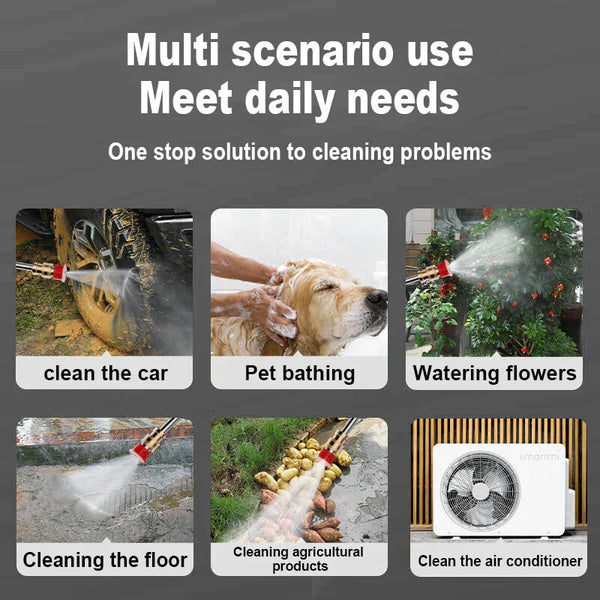 Multi scenario use
Meet daily needs

One stop solution to cleaning problems

clean the car

Pet bathing

Watering flowers

Cleaning the floor

Cleaning agricultural products

smartmi

Clean the air conditioner