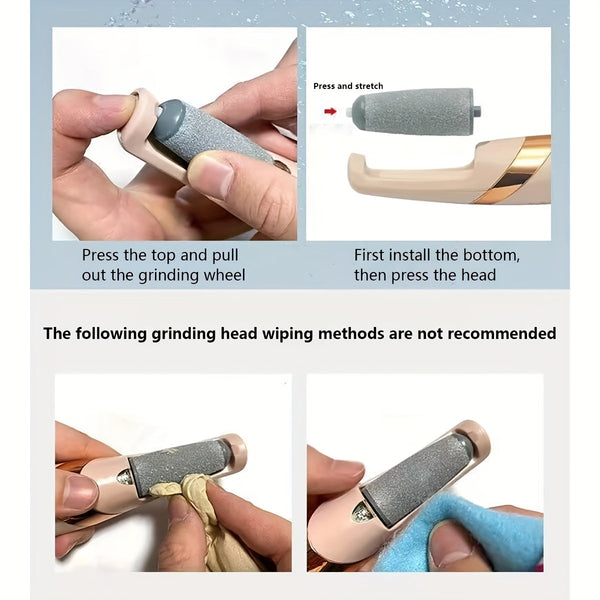 Press and stretch

Press the top and pull out the grinding wheel

First install the bottom, then press the head

The following grinding head wiping methods are not recommended