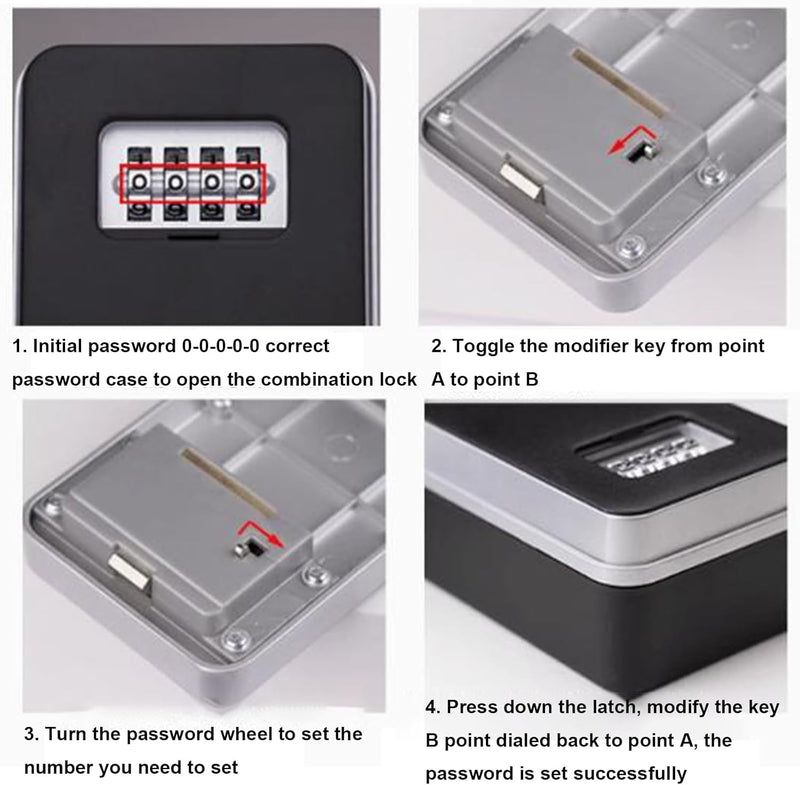 0 0 0 0

1. Initial password 0-0-0-0-0 correct password case to open the combination lock

2. Toggle the modifier key from point A to point B

3. Turn the password wheel to set the number you need to set

4. Press down the latch, modify the key B point dialed back to point A, the password is set successfully