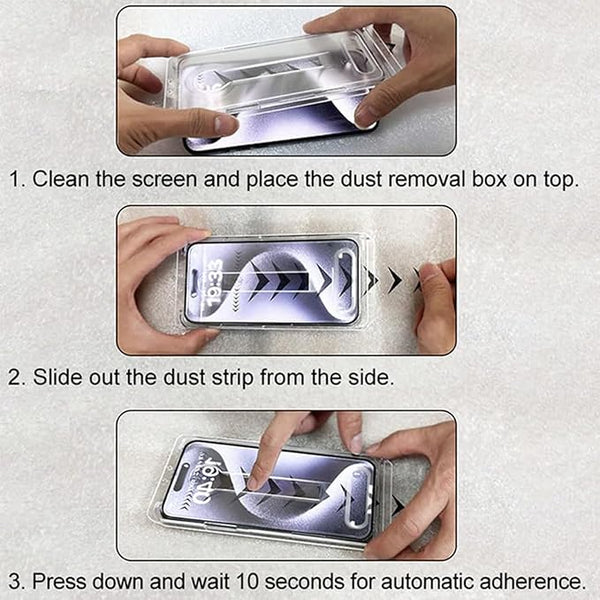 1. Clean the screen and place the dust removal box on top.

19:33

2. Slide out the dust strip from the side.

3. Press down and wait 10 seconds for automatic adherence.