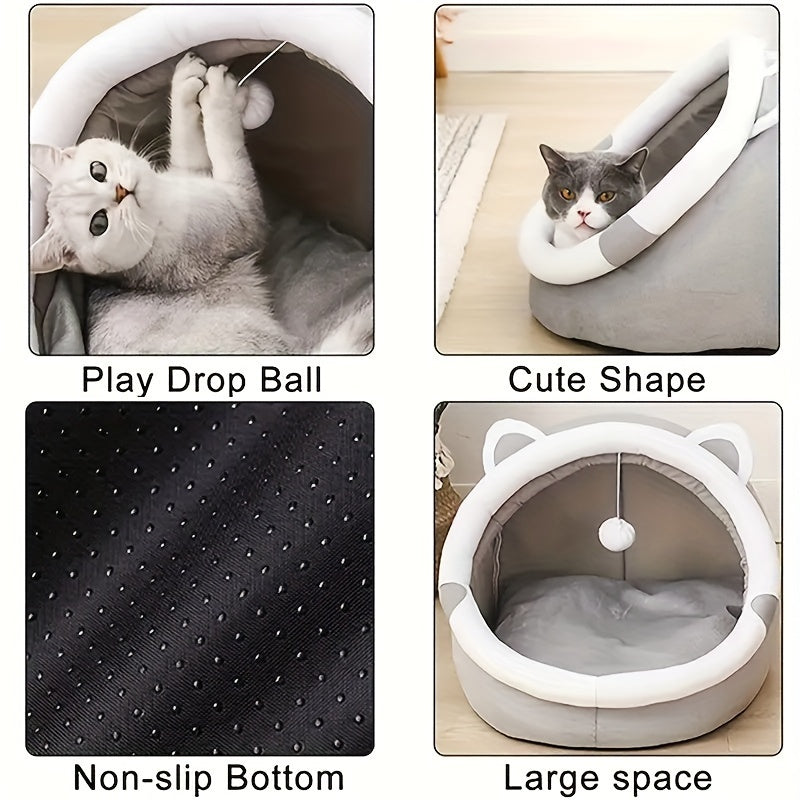 Play Drop Ball

Cute Shape

Non-slip Bottom

Large space