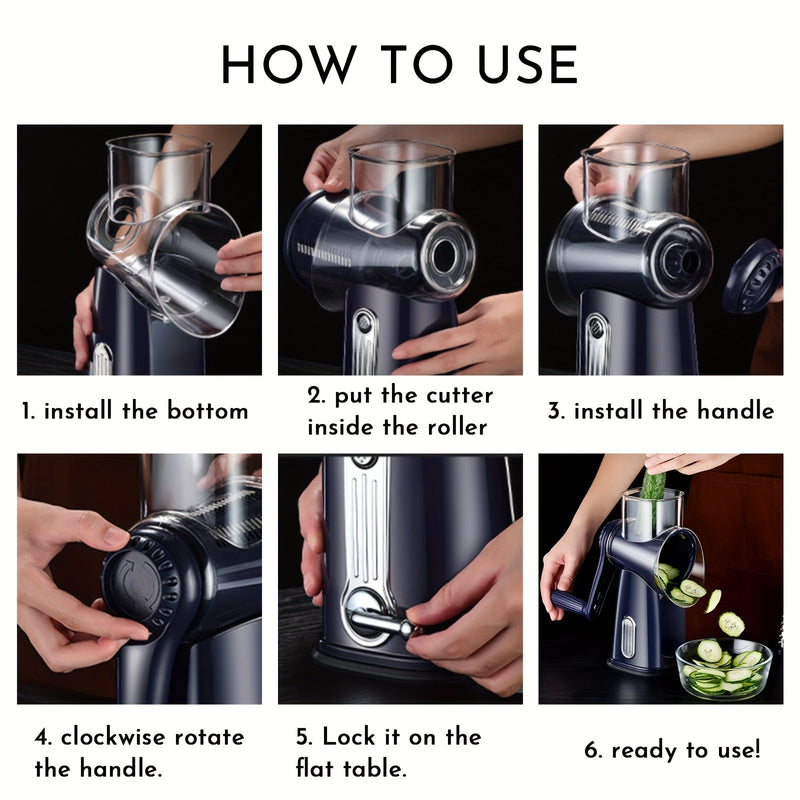 HOW TO USE

1. install the bottom

2. put the cutter inside the roller

3. install the handle

4. clockwise rotate the handle.

5. Lock it on the flat table.

6. ready to use!