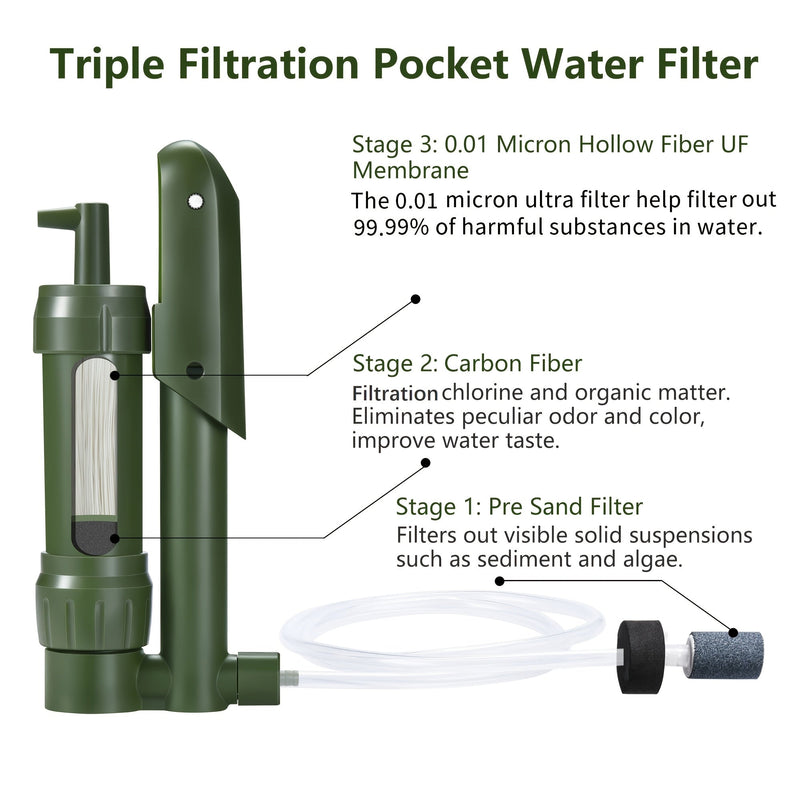 Triple Filtration Pocket Water Filter

Stage 3: 0.01 Micron Hollow Fiber UF Membrane

The 0.01 micron ultra filter help filter out 99.99% of harmful substances in water.

Stage 2: Carbon Fiber

Filtration chlorine and organic matter. Eliminates peculiar odor and color, improve water taste.

Stage 1: Pre Sand Filter

Filters out visible solid suspensions such as sediment and algae.