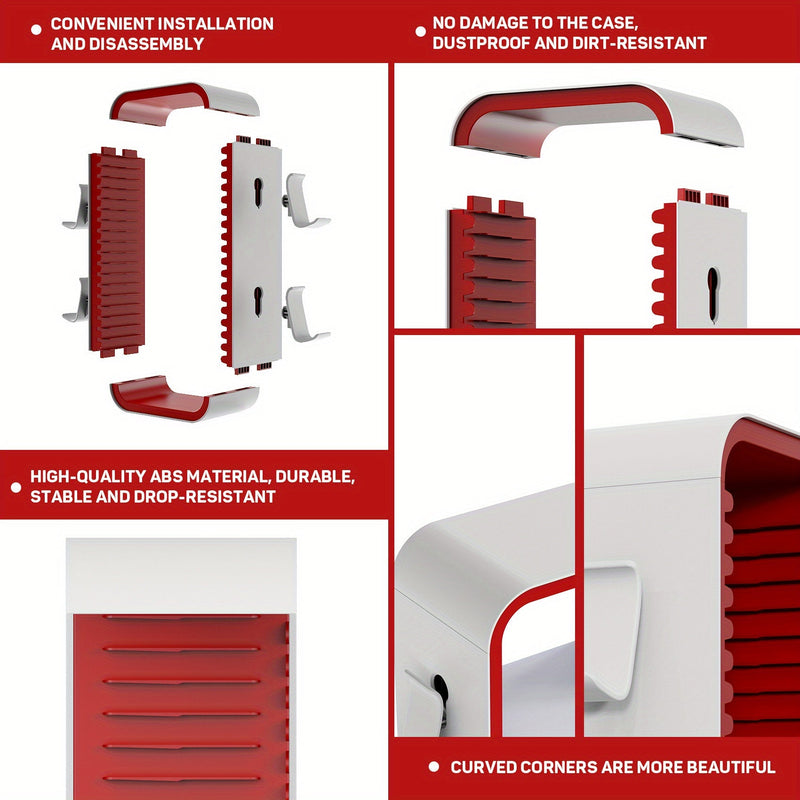 ● CONVENIENT INSTALLATION AND DISASSEMBLY

● NO DAMAGE TO THE CASE, DUSTPROOF AND DIRT-RESISTANT

● HIGH-QUALITY ABS MATERIAL, DURABLE, STABLE AND DROP-RESISTANT

● CURVED CORNERS ARE MORE BEAUTIFUL