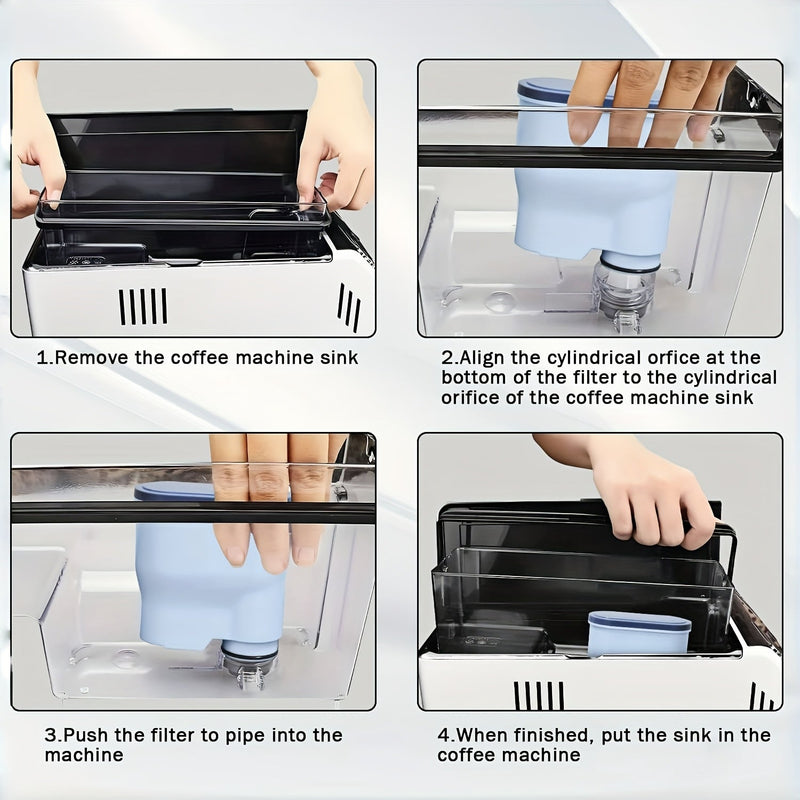 1.Remove the coffee machine sink

2.Align the cylindrical orfice at the bottom of the filter to the cylindrical orifice of the coffee machine sink

3.Push the filter to pipe into the machine

4.When finished, put the sink in the coffee machine