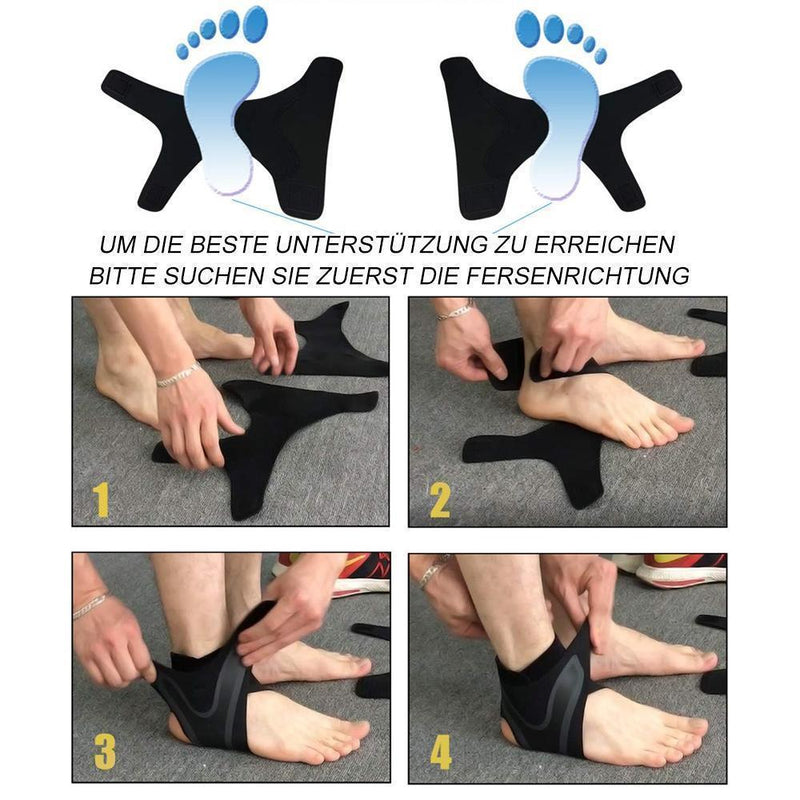 UM DIE BESTE UNTERSTÜTZUNG ZU ERREICHEN
BITTE SUCHEN SIE ZUERST DIE FERSENRICHTUNG

1

2

3

4