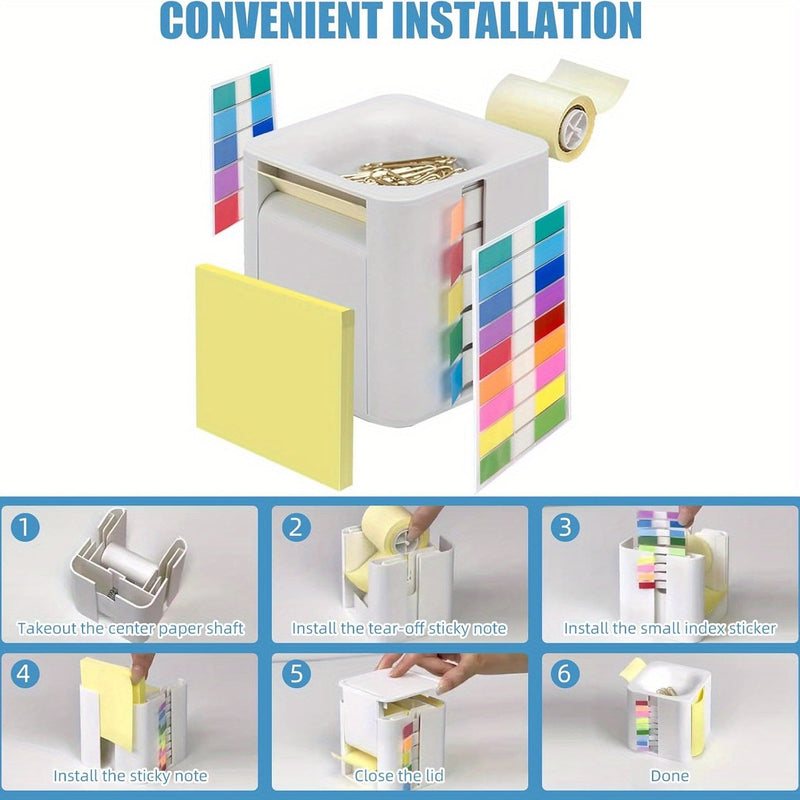 CONVENIENT INSTALLATION

1
Takeout the center paper shaft

2
Install the tear-off sticky note

3
Install the small index sticker

4
Install the sticky note

5
Close the lid

6
Done