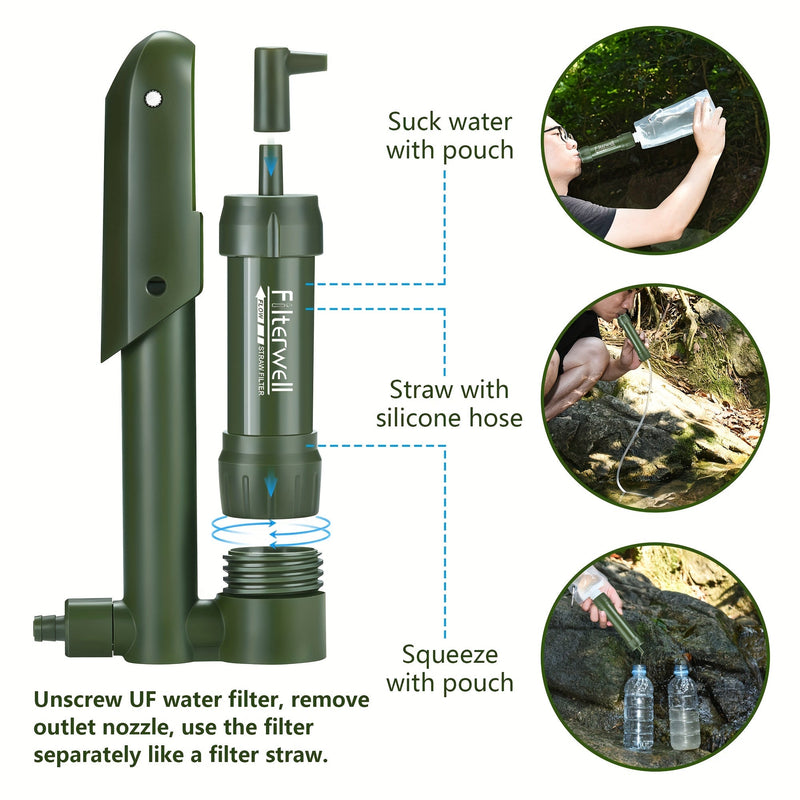 Filterwell
FLOW
STRAW FILTER

Suck water with pouch

Straw with silicone hose

Squeeze with pouch

Unscrew UF water filter, remove outlet nozzle, use the filter separately like a filter straw.